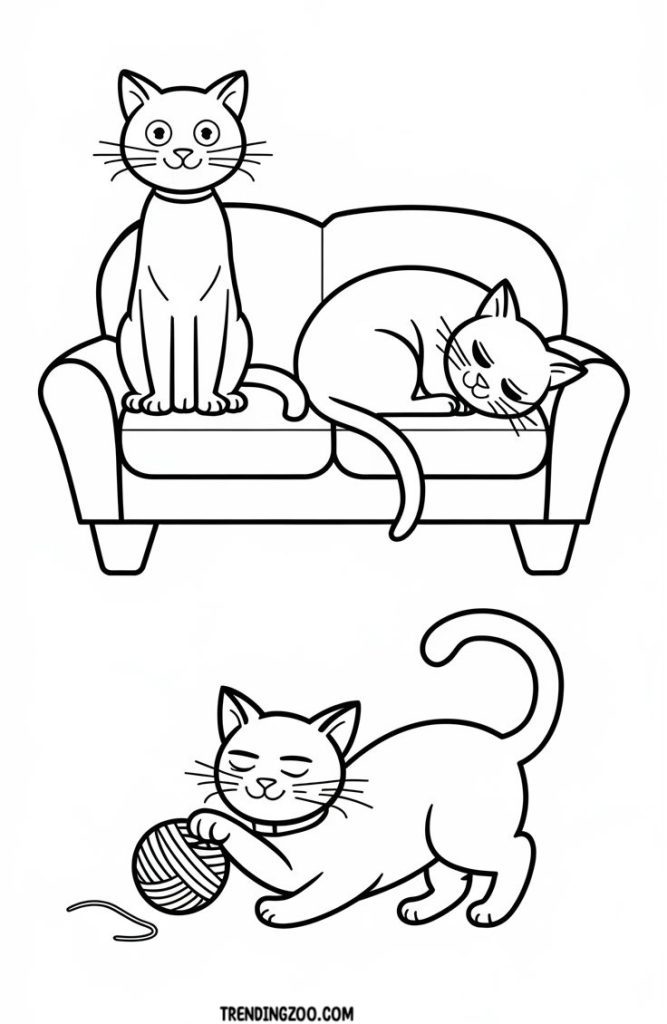 TRENDINGZOO.COM